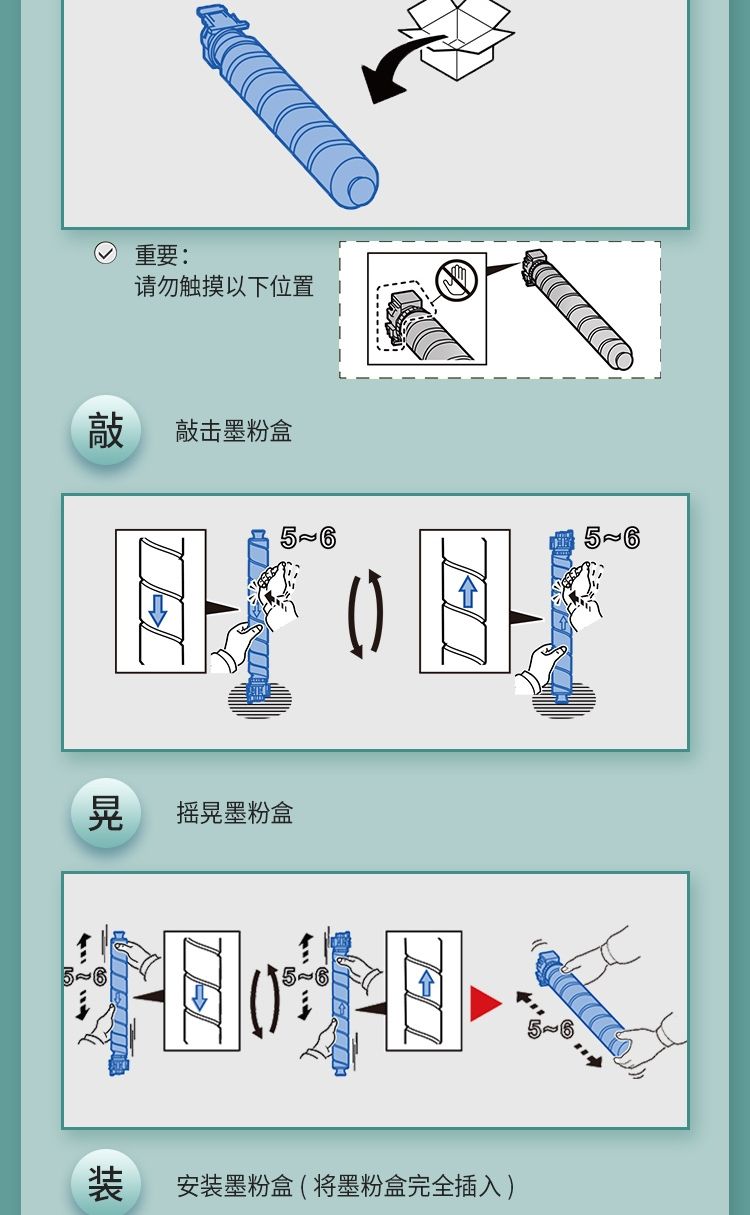 重要：
请勿触摸以下位置

敲

敲击墨粉盒

5~6

5~6

晃

摇晃墨粉盒

5~6

5~6

5~6

装

安装墨粉盒（将墨粉盒完全插入）